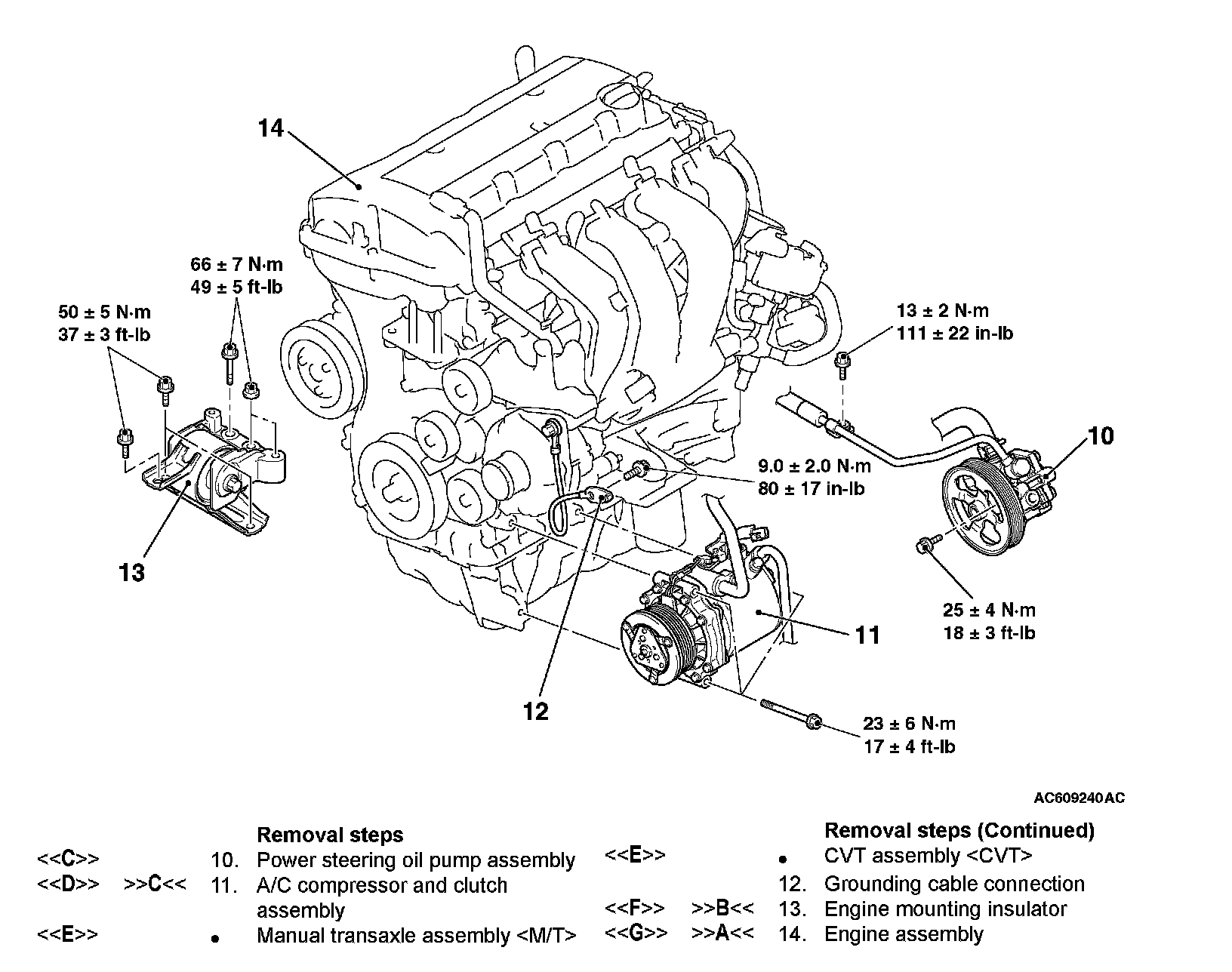 14

66 ± 7 N·m
49 ± 5 ft-lb

50 ± 5 N·m
37 ± 3 ft-lb

13 ± 2 N·m
111 ± 22 in-lb

10

9.0 ± 2.0 N·m
80 ± 17 in-lb

13

25 ± 4 N·m
18 ± 3 ft-lb

11

12

23 ± 6 N·m
17 ± 4 ft-lb

AC609240AC

Removal steps
<<C>> 10. Power steering oil pump assembly
<<D>> >>C<< 11. A/C compressor and clutch assembly
<<E>> • Manual transaxle assembly <M/T>

Removal steps (Continued)
<<E>> • CVT assembly <CVT>
12. Grounding cable connection
<<F>> >>B<< 13. Engine mounting insulator
<<G>> >>A<< 14. Engine assembly