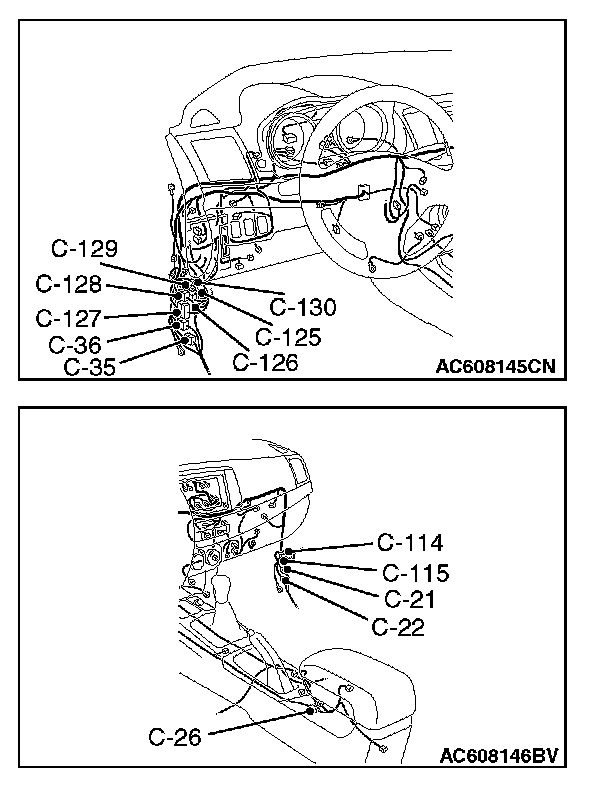 C-129
C-128
C-127
C-36
C-35
C-130
C-125
C-126
AC608145CN

C-114
C-115
C-21
C-22
C-26
AC608146BV