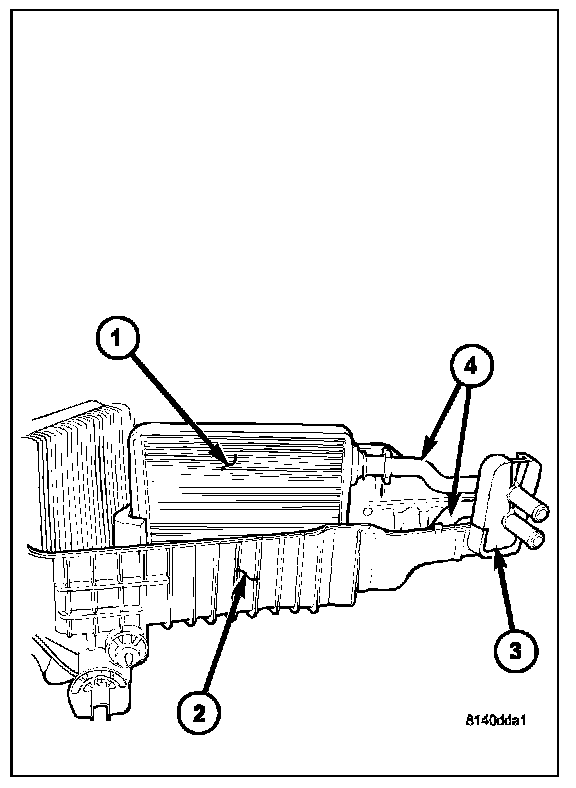 1
4
2
3
8140dda1