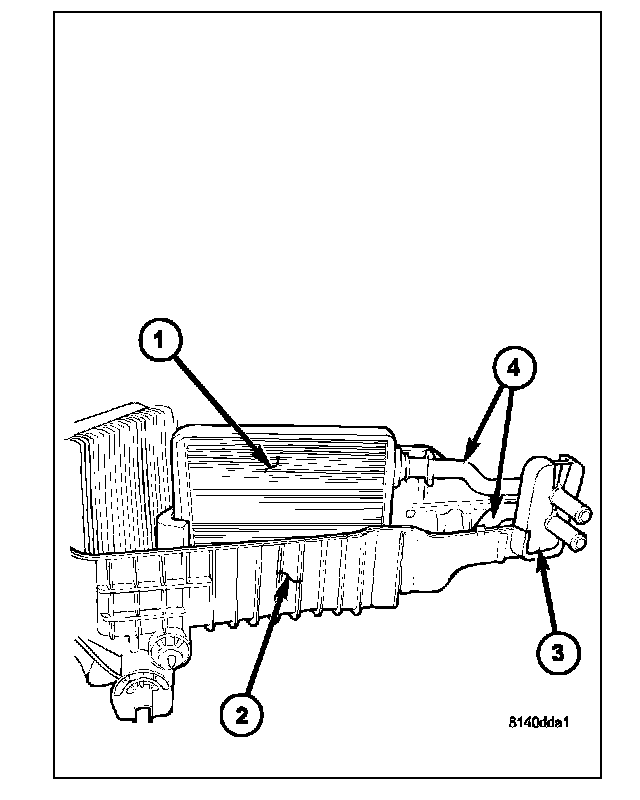 1
4
3
2
8140dda1