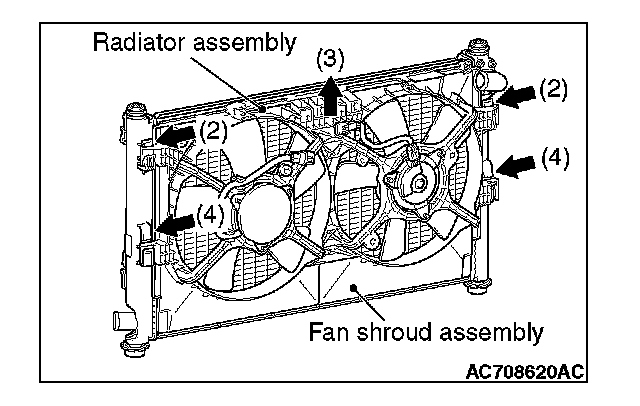 Radiator assembly
(3)
(2)
(2)
(4)
(4)
Fan shroud assembly
AC708620AC