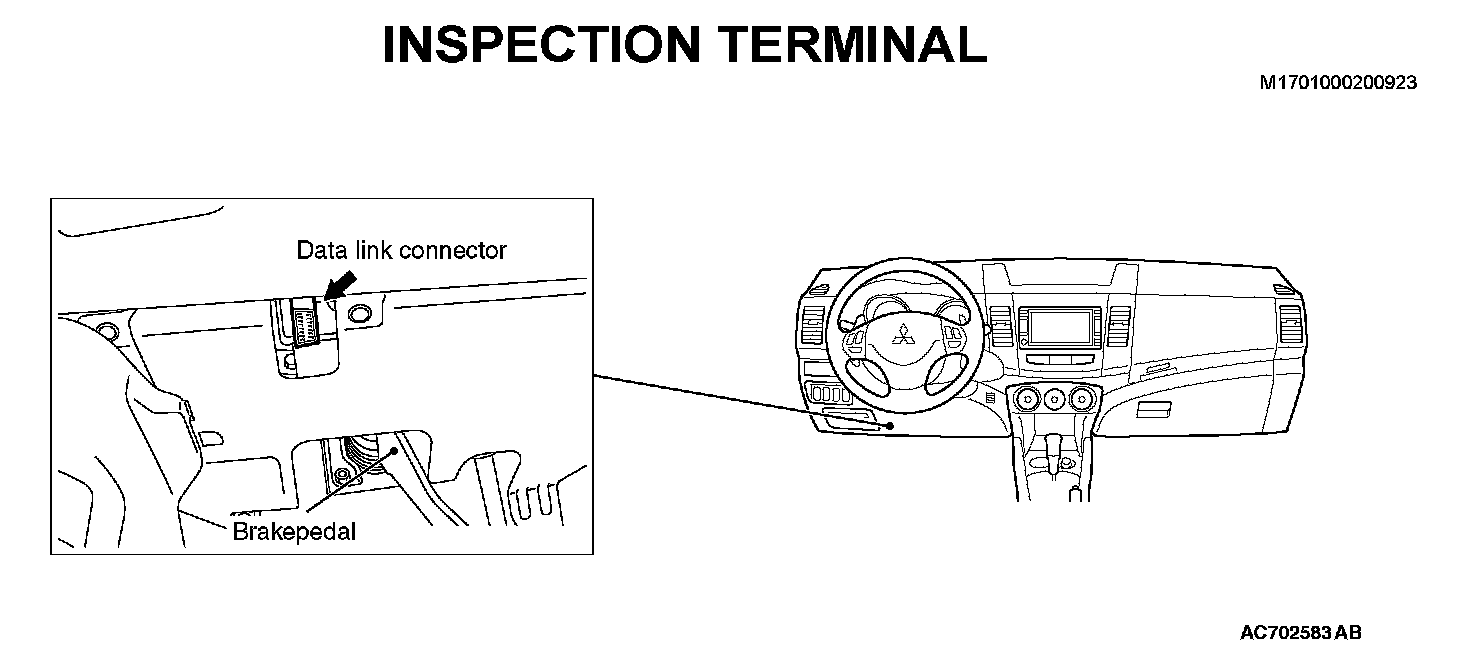 INSPECTION TERMINAL

M1701000200923

Data link connector

Brakepedal

AC702583 AB