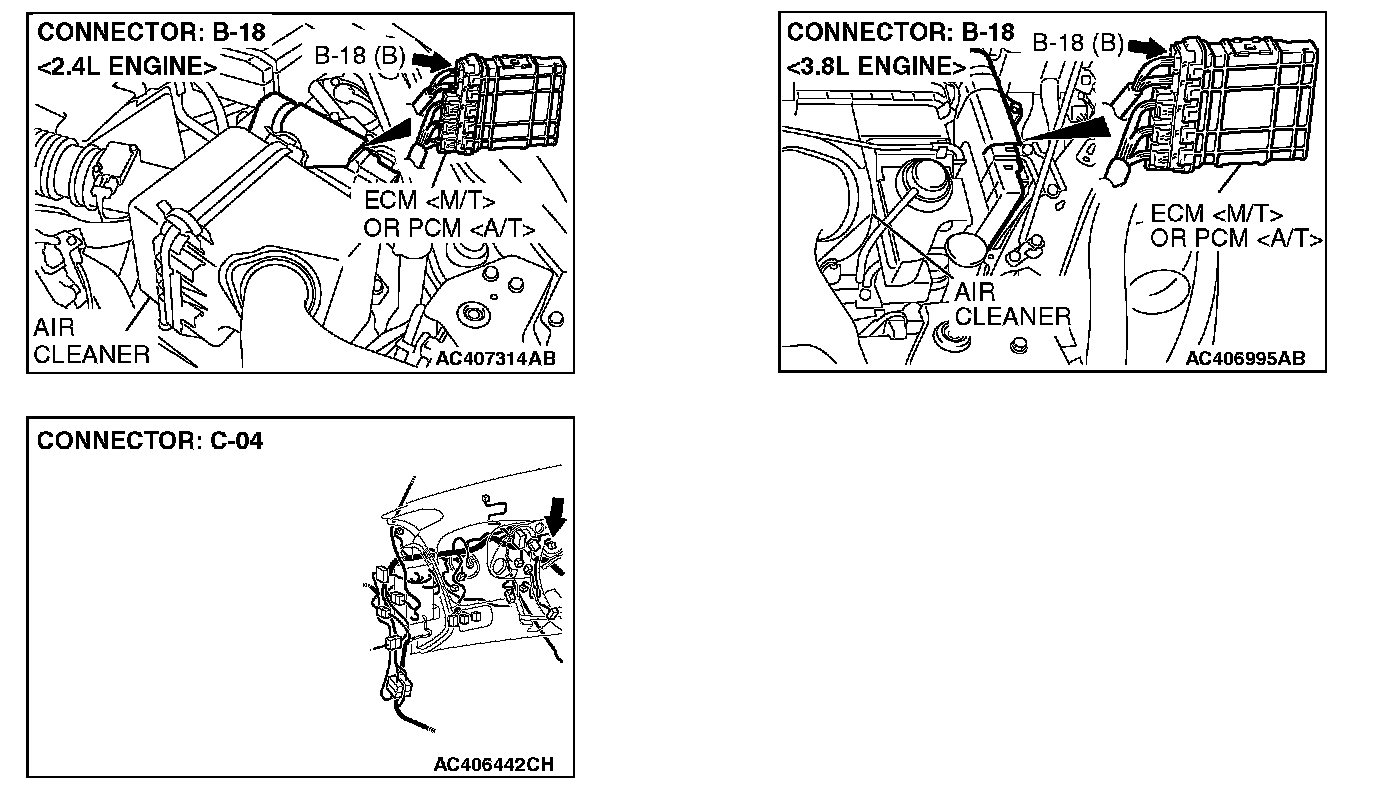 CONNECTOR: B-18
<2.4L ENGINE>
B-18 (B)
ECM <M/T>
OR PCM <A/T>
AIR
CLEANER
AC407314AB

CONNECTOR: B-18
<3.8L ENGINE>
B-18 (B)
ECM <M/T>
OR PCM <A/T>
AIR
CLEANER
AC406995AB

CONNECTOR: C-04
AC406442CH