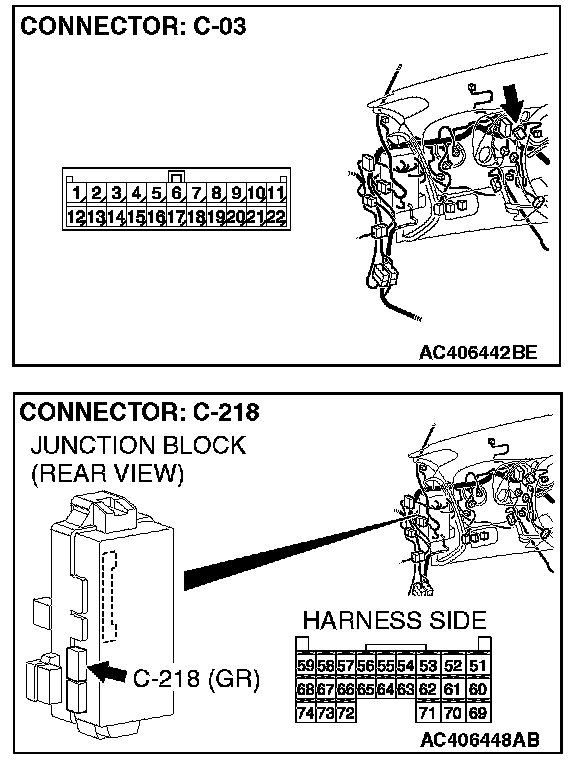 CONNECTOR: C-03

| 1 | 2 | 3 | 4 | 5 | 6 | 7 | 8 | 9 | 10 | 11 |
|---|---|---|---|---|---|---|---|---|---|---|
| 12 | 13 | 14 | 15 | 16 | 17 | 18 | 19 | 20 | 21 | 22 |

AC406442BE

CONNECTOR: C-218

JUNCTION BLOCK (REAR VIEW)

C-218 (GR)

HARNESS SIDE

| 59 | 58 | 57 | 56 | 55 | 54 | 53 | 52 | 51 |
|---|---|---|---|---|---|---|---|---|
| 68 | 67 | 66 | 65 | 64 | 63 | 62 | 61 | 60 |
| 74 | 73 | 72 | | | | 71 | 70 | 69 |

AC406448AB