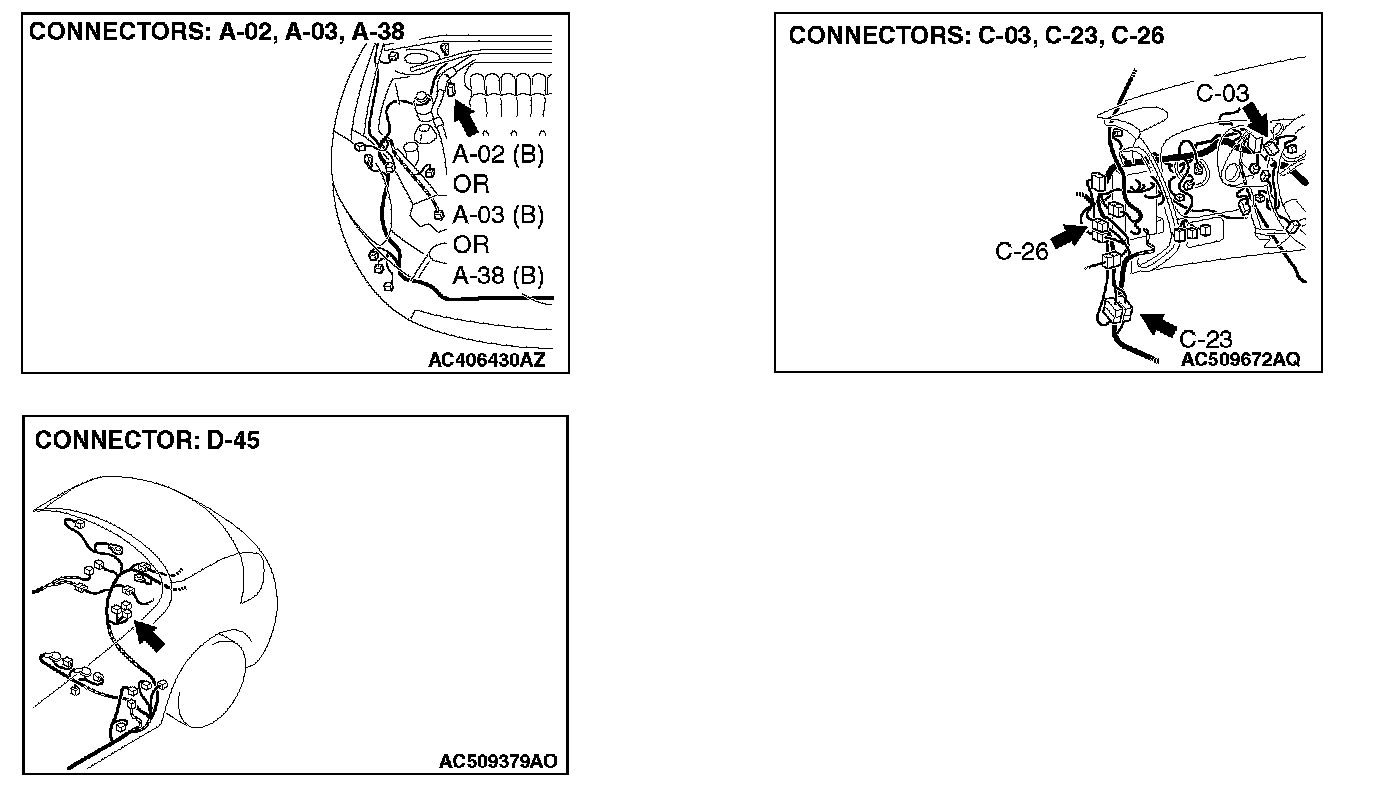 CONNECTORS: A-02, A-03, A-38

A-02 (B)
OR
A-03 (B)
OR
A-38 (B)

AC406430AZ

CONNECTORS: C-03, C-23, C-26

C-03
C-26
C-23

AC509672AQ

CONNECTOR: D-45

AC509379AO