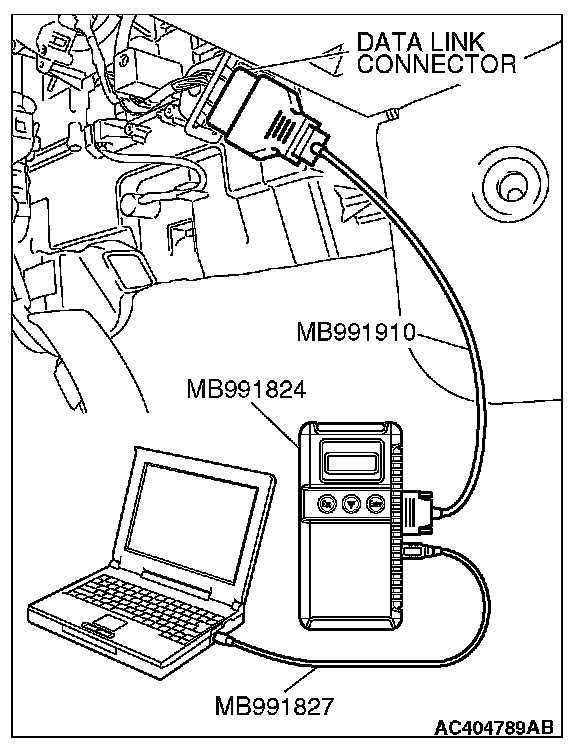 DATA LINK CONNECTOR

MB991910

MB991824

MB991827

AC404789AB