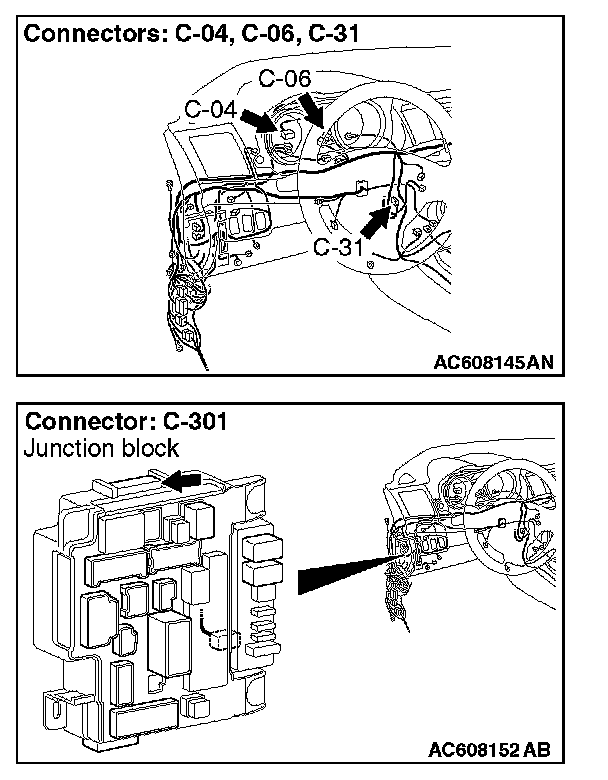 Connectors: C-04, C-06, C-31

C-06
C-04
C-31

AC608145AN

Connector: C-301
Junction block

AC608152 AB