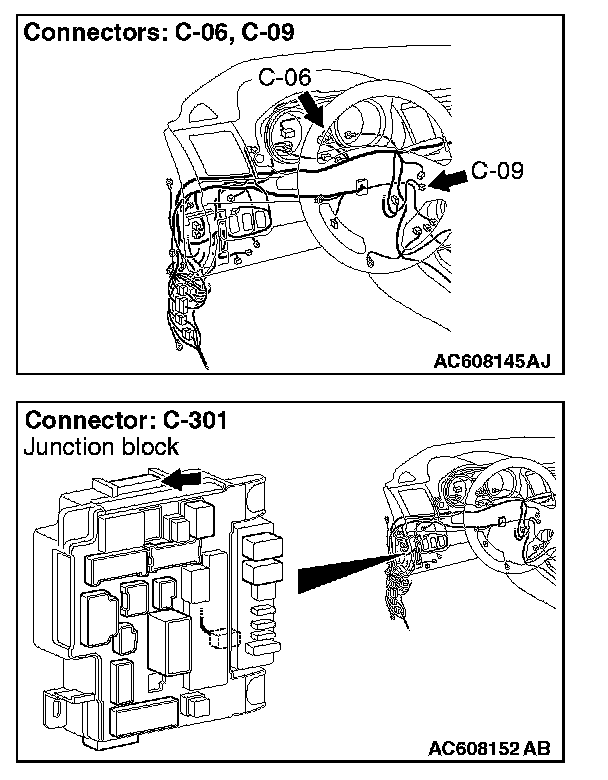 Connectors: C-06, C-09

C-06

C-09

AC608145AJ

Connector: C-301
Junction block

AC608152 AB