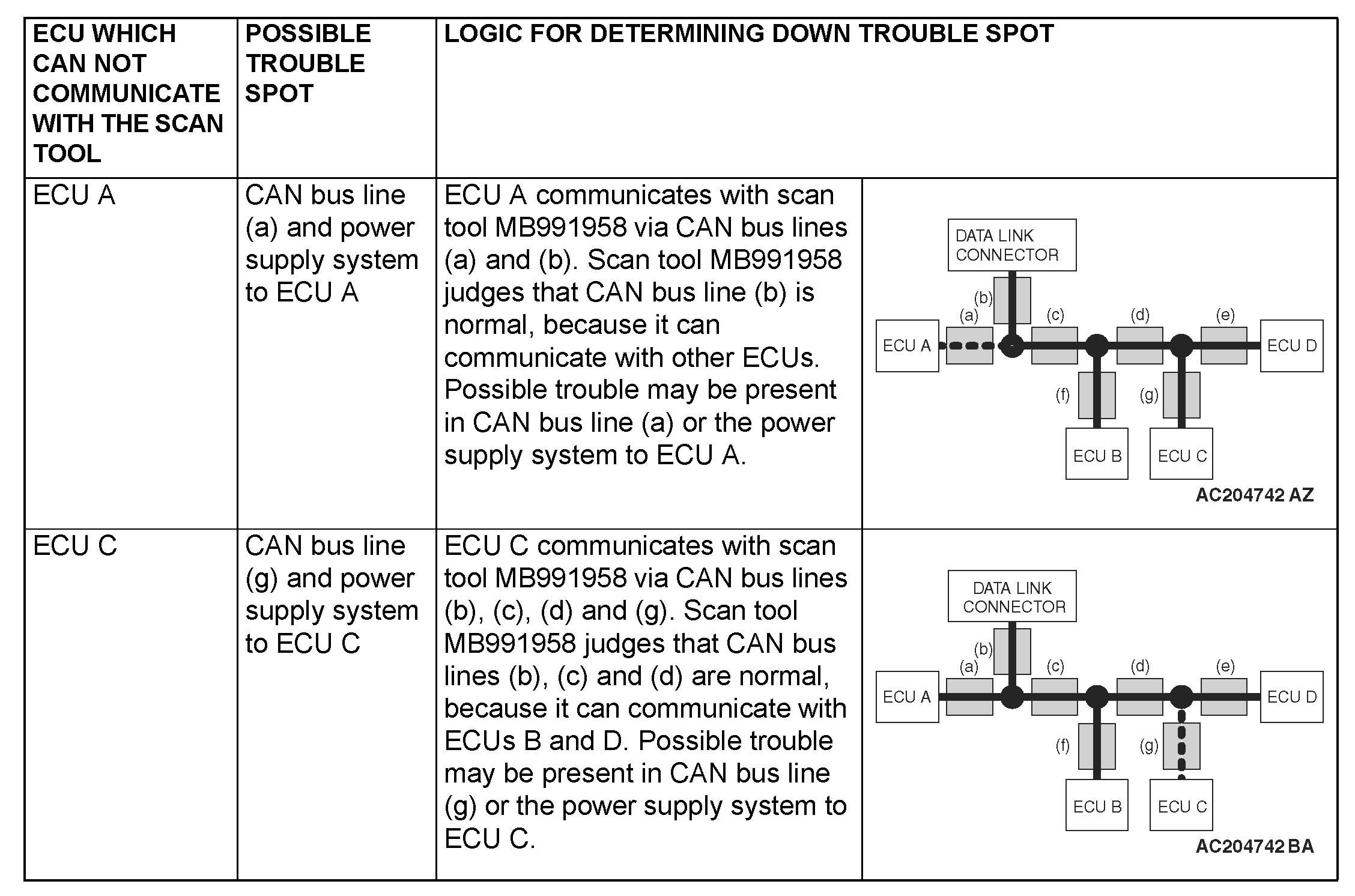 | ECU WHICH CAN NOT COMMUNICATE WITH THE SCAN TOOL | POSSIBLE TROUBLE SPOT | LOGIC FOR DETERMINING DOWN TROUBLE SPOT | |
|---|---|---|---|
| ECU A | CAN bus line (a) and power supply system to ECU A | ECU A communicates with scan tool MB991958 via CAN bus lines (a) and (b). Scan tool MB991958 judges that CAN bus line (b) is normal, because it can communicate with other ECUs. Possible trouble may be present in CAN bus line (a) or the power supply system to ECU A. | DATA LINK CONNECTOR (b) (a) (c) (d) (e) ECU A ECU D (f) (g) ECU B ECU C AC204742 AZ |
| ECU C | CAN bus line (g) and power supply system to ECU C | ECU C communicates with scan tool MB991958 via CAN bus lines (b), (c), (d) and (g). Scan tool MB991958 judges that CAN bus lines (b), (c) and (d) are normal, because it can communicate with ECUs B and D. Possible trouble may be present in CAN bus line (g) or the power supply system to ECU C. | DATA LINK CONNECTOR (b) (a) (c) (d) (e) ECU A ECU D (f) (g) ECU B ECU C AC204742 BA |