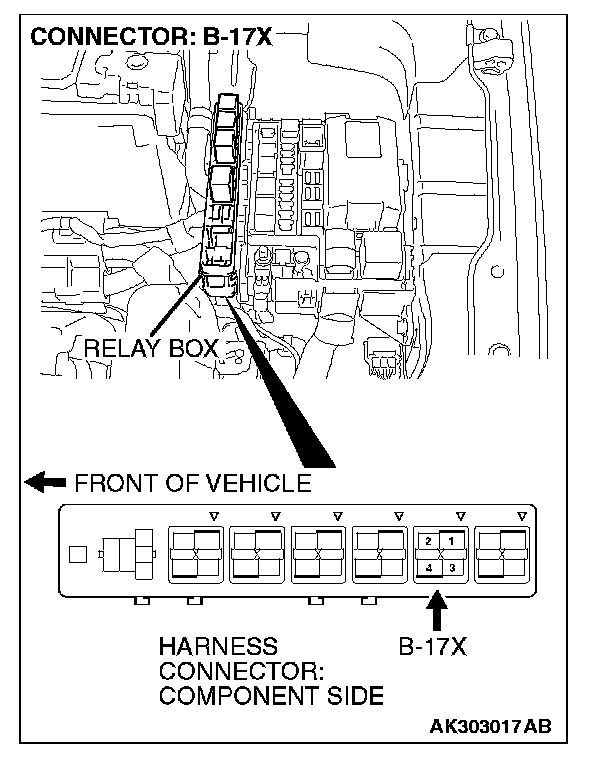 CONNECTOR: B-17X

RELAY BOX

FRONT OF VEHICLE

2 1
4 3

HARNESS CONNECTOR: COMPONENT SIDE

B-17X

AK303017AB