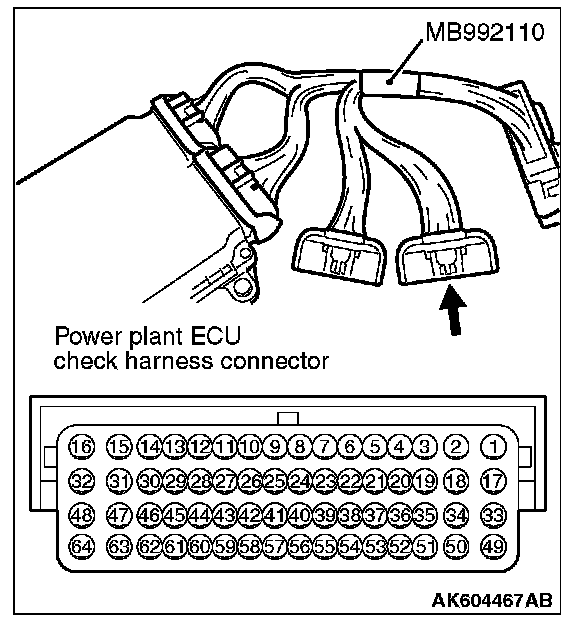 MB992110

Power plant ECU check harness connector

16 15 14 13 12 11 10 9 8 7 6 5 4 3 2 1
32 31 30 29 28 27 26 25 24 23 22 21 20 19 18 17
48 47 46 45 44 43 42 41 40 39 38 37 36 35 34 33
64 63 62 61 60 59 58 57 56 55 54 53 52 51 50 49

AK604467AB