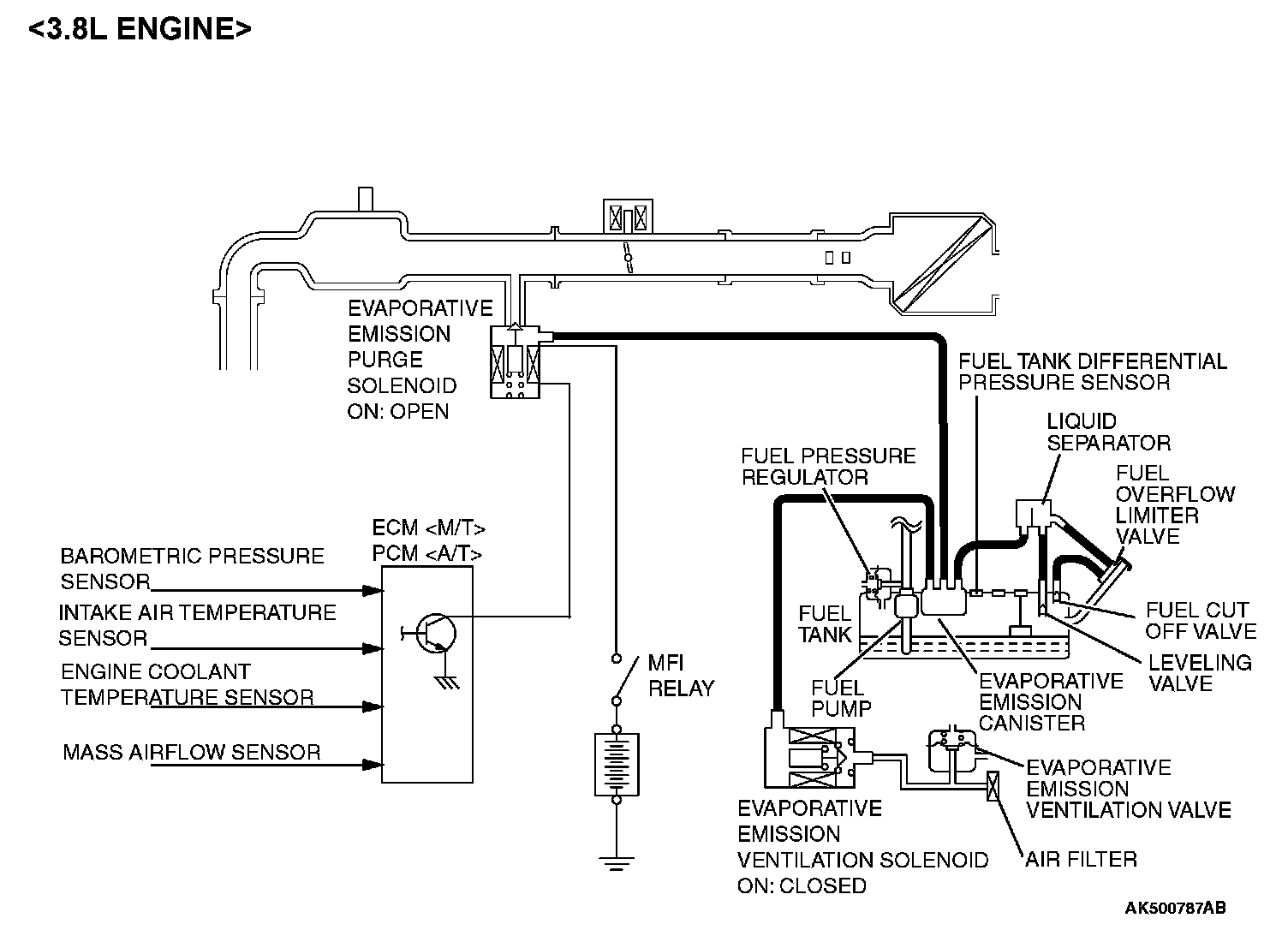 <3.8L ENGINE>

EVAPORATIVE EMISSION PURGE SOLENOID ON: OPEN

FUEL TANK DIFFERENTIAL PRESSURE SENSOR

LIQUID SEPARATOR

FUEL OVERFLOW LIMITER VALVE

FUEL PRESSURE REGULATOR

ECM <M/T>
PCM <A/T>

BAROMETRIC PRESSURE SENSOR

INTAKE AIR TEMPERATURE SENSOR

ENGINE COOLANT TEMPERATURE SENSOR

MASS AIRFLOW SENSOR

MFI RELAY

FUEL TANK

FUEL PUMP

FUEL CUT OFF VALVE

LEVELING VALVE

EVAPORATIVE EMISSION CANISTER

EVAPORATIVE EMISSION VENTILATION VALVE

EVAPORATIVE EMISSION VENTILATION SOLENOID ON: CLOSED

AIR FILTER

AK500787AB