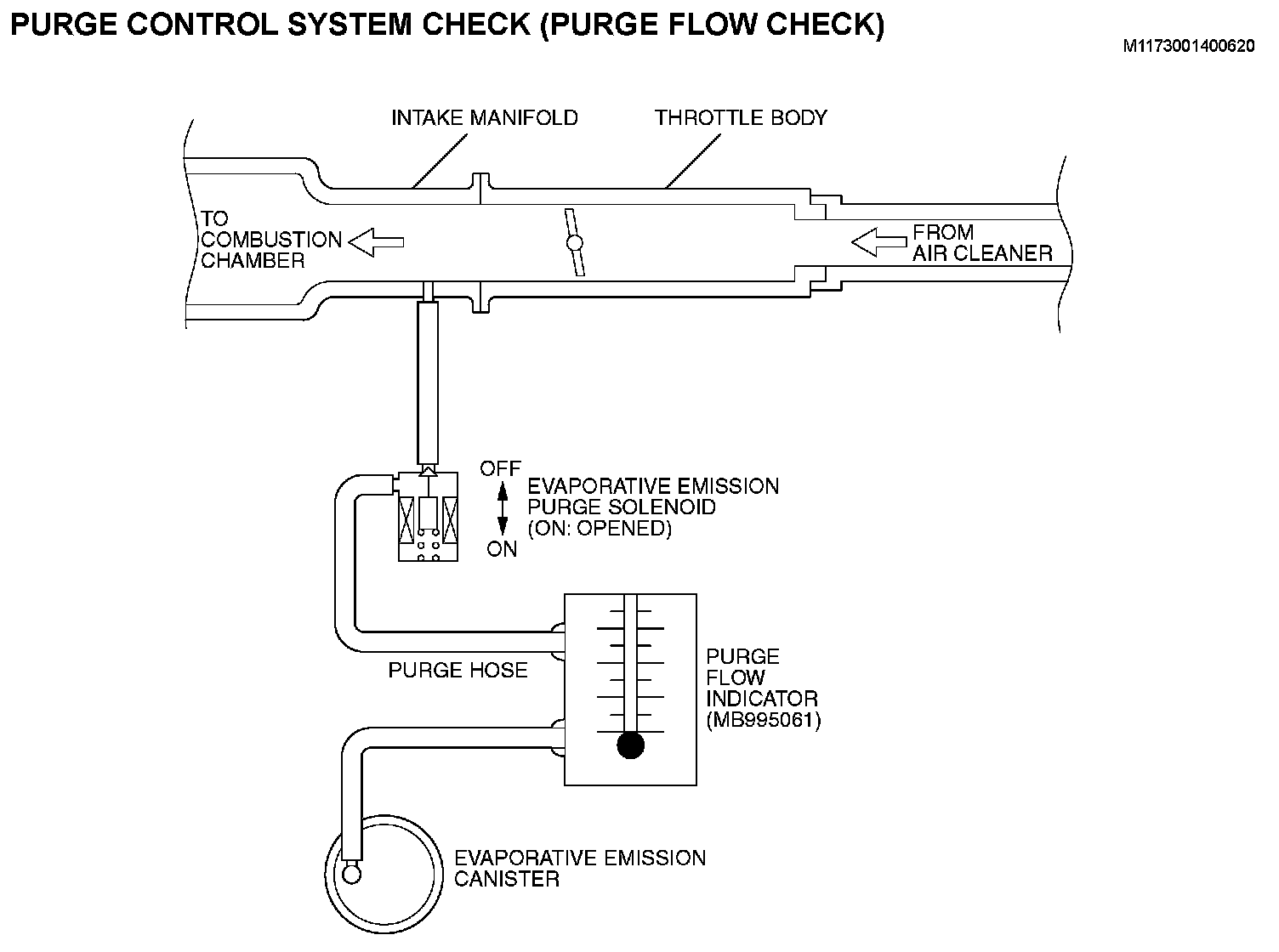 PURGE CONTROL SYSTEM CHECK (PURGE FLOW CHECK)

M1173001400620

INTAKE MANIFOLD

THROTTLE BODY

TO COMBUSTION CHAMBER

FROM AIR CLEANER

OFF

ON

EVAPORATIVE EMISSION PURGE SOLENOID (ON: OPENED)

PURGE HOSE

PURGE FLOW INDICATOR (MB995061)

EVAPORATIVE EMISSION CANISTER