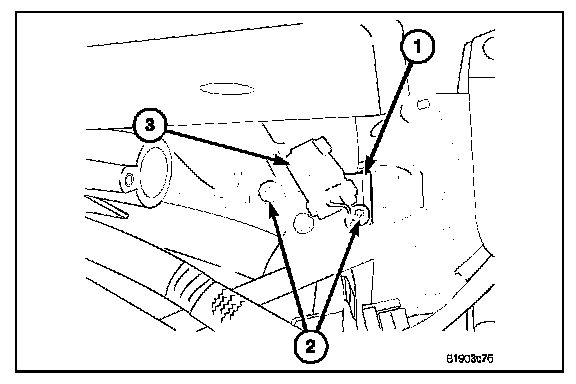 1
3
2
81903c75