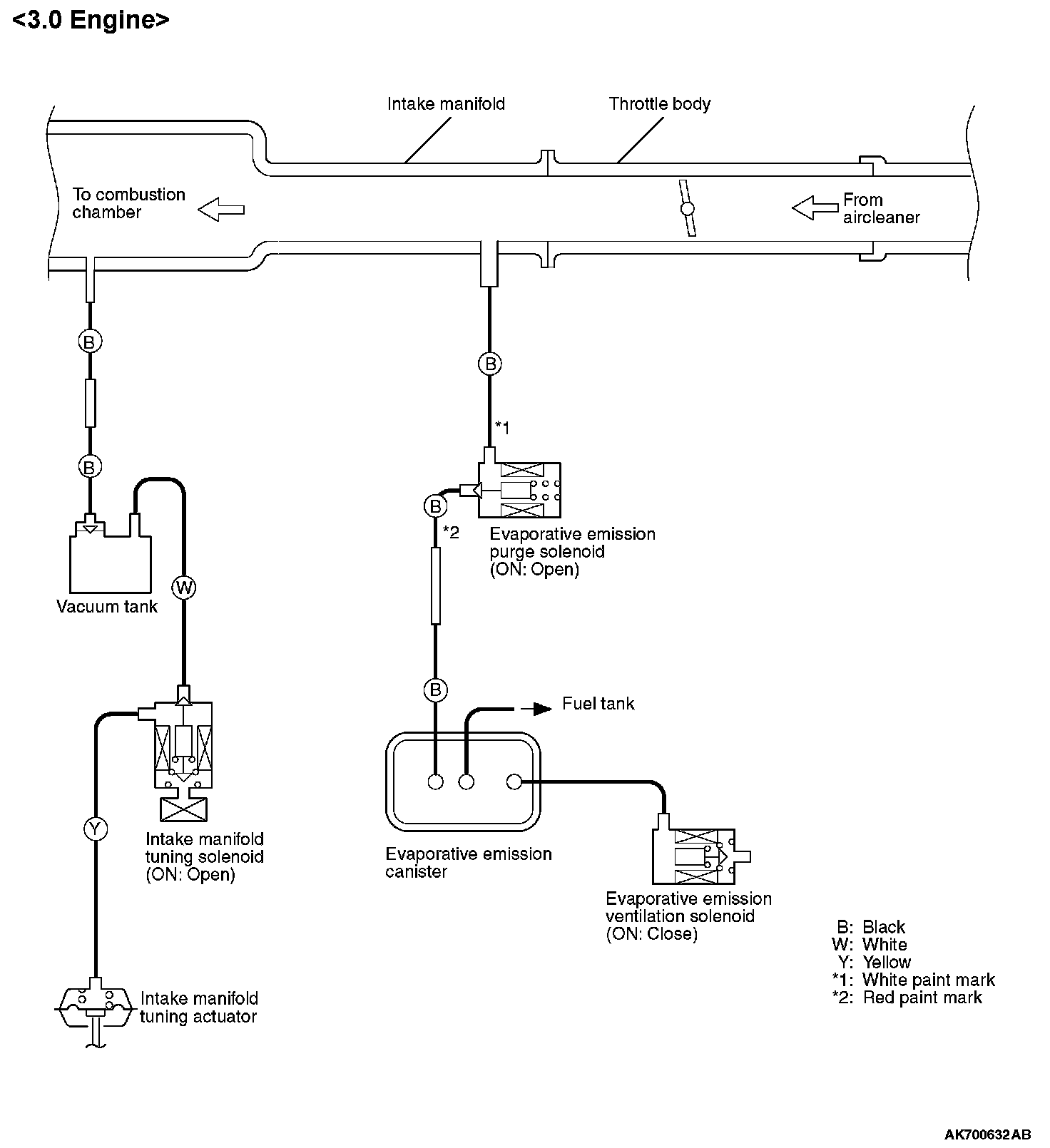 <3.0 Engine>

Intake manifold

Throttle body

To combustion chamber

From aircleaner

B

B

B

*1

B

*2

Evaporative emission purge solenoid (ON: Open)

Vacuum tank

W

B

Fuel tank

Y

Intake manifold tuning solenoid (ON: Open)

Evaporative emission canister

Evaporative emission ventilation solenoid (ON: Close)

B: Black
W: White
Y: Yellow
*1: White paint mark
*2: Red paint mark

Intake manifold tuning actuator

AK700632AB