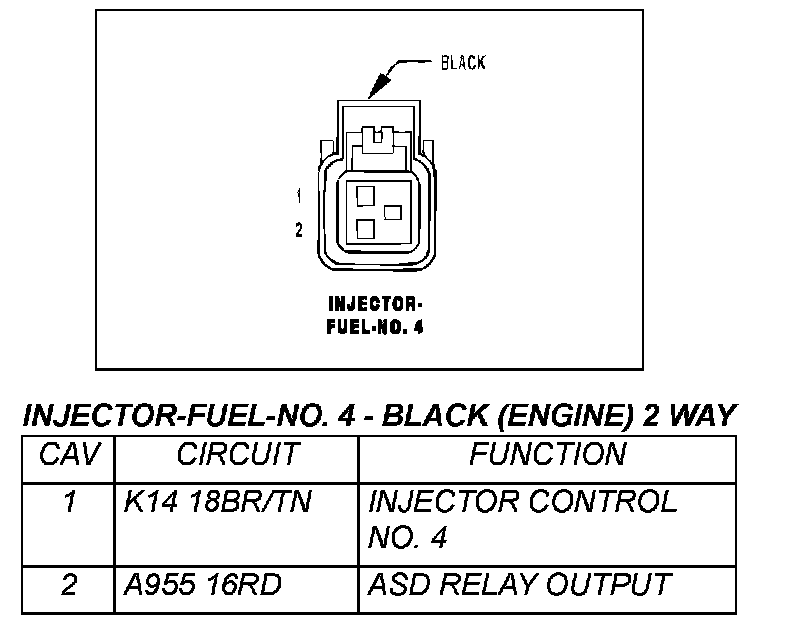 BLACK

1

2

INJECTOR-FUEL-NO. 4

INJECTOR-FUEL-NO. 4 - BLACK (ENGINE) 2 WAY

| CAV | CIRCUIT | FUNCTION |
|---|---|---|
| 1 | K14 18BR/TN | INJECTOR CONTROL NO. 4 |
| 2 | A955 16RD | ASD RELAY OUTPUT |