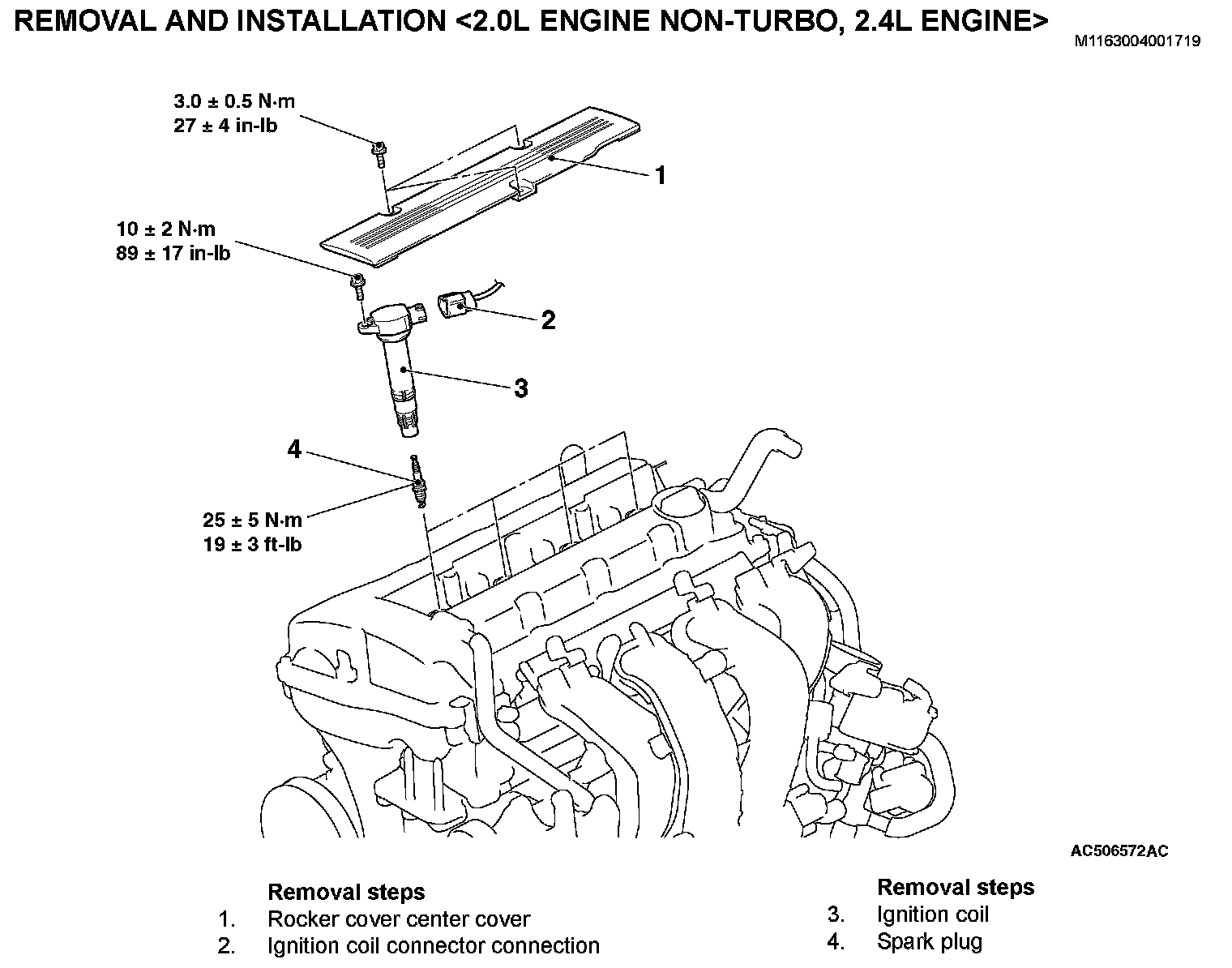 REMOVAL AND INSTALLATION <2.0L ENGINE NON-TURBO, 2.4L ENGINE>

M1163004001719

3.0 ± 0.5 N·m
27 ± 4 in-lb

1

10 ± 2 N·m
89 ± 17 in-lb

2

3

4

25 ± 5 N·m
19 ± 3 ft-lb

AC506572AC

Removal steps
1. Rocker cover center cover
2. Ignition coil connector connection

Removal steps
3. Ignition coil
4. Spark plug