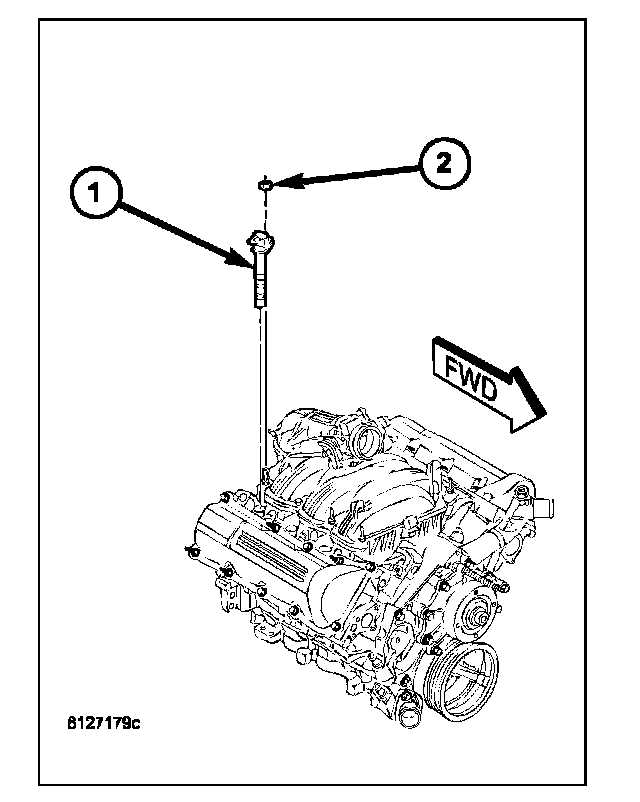 1

2

FWD

8127179c