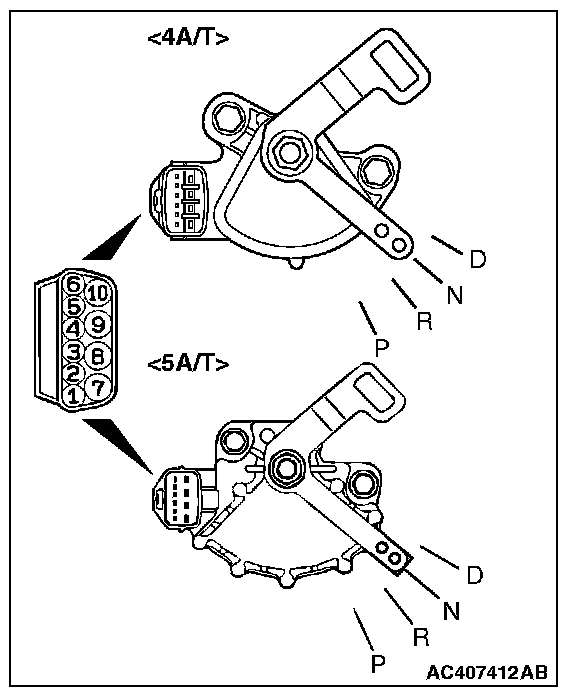 <4A/T>

D
N
R
P

6 10
5
4 9
3 8
2
1 7

<5A/T>

D
N
R
P

AC407412AB