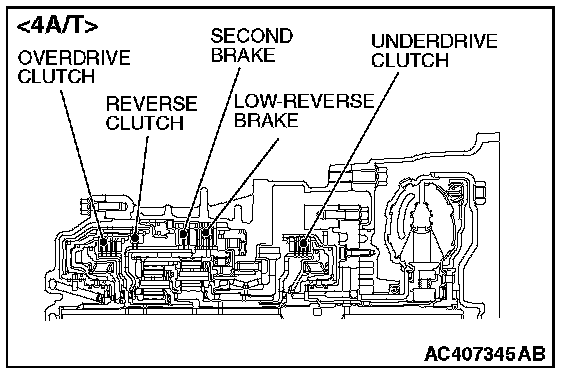 <4A/T>

OVERDRIVE CLUTCH

REVERSE CLUTCH

SECOND BRAKE

LOW-REVERSE BRAKE

UNDERDRIVE CLUTCH

AC407345AB