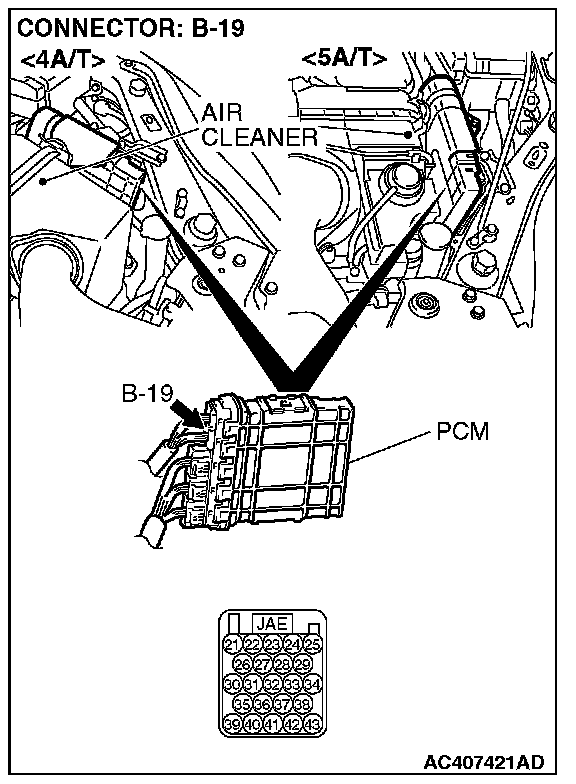 CONNECTOR: B-19
<4A/T>
<5A/T>
AIR CLEANER
B-19
PCM
JAE
21 22 23 24 25
26 27 28 29
30 31 32 33 34
35 36 37 38
39 40 41 42 43
AC407421AD