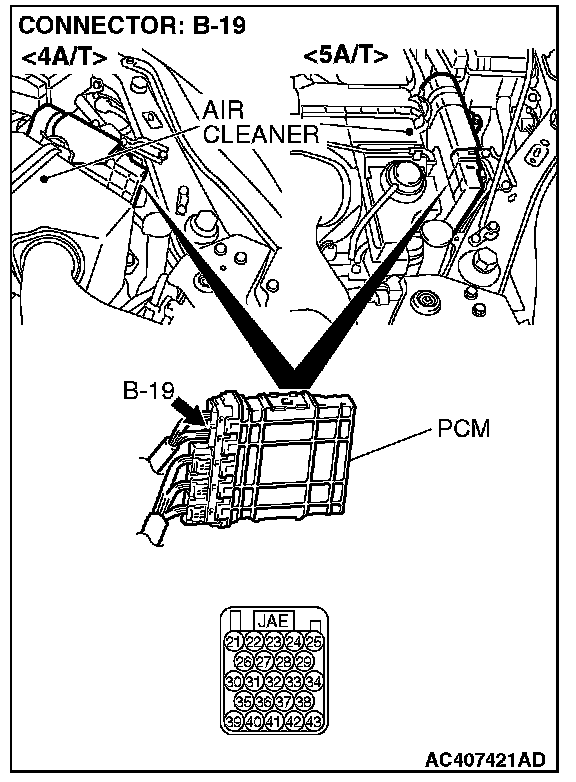 CONNECTOR: B-19
<4A/T>
<5A/T>
AIR CLEANER
B-19
PCM
JAE
21 22 23 24 25
26 27 28 29
30 31 32 33 34
35 36 37 38
39 40 41 42 43
AC407421AD