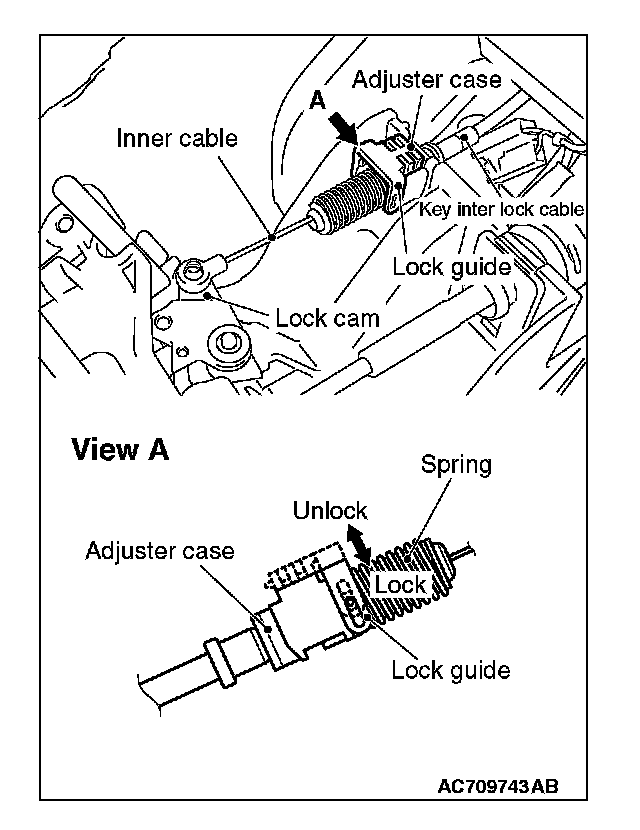 Adjuster case
A
Inner cable
Key inter lock cable
Lock guide
Lock cam

View A
Spring
Unlock
Adjuster case
Lock
Lock guide

AC709743AB