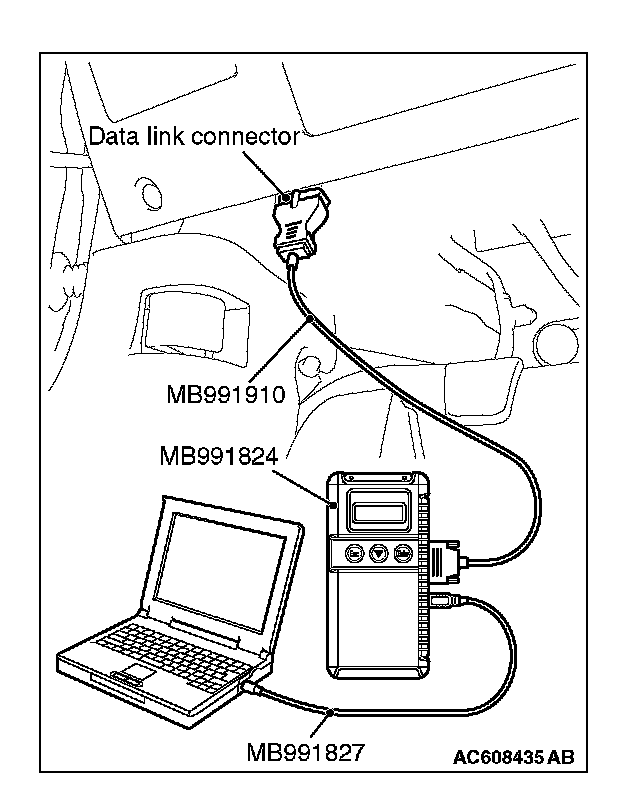 Data link connector

MB991910

MB991824

MB991827

AC608435 AB