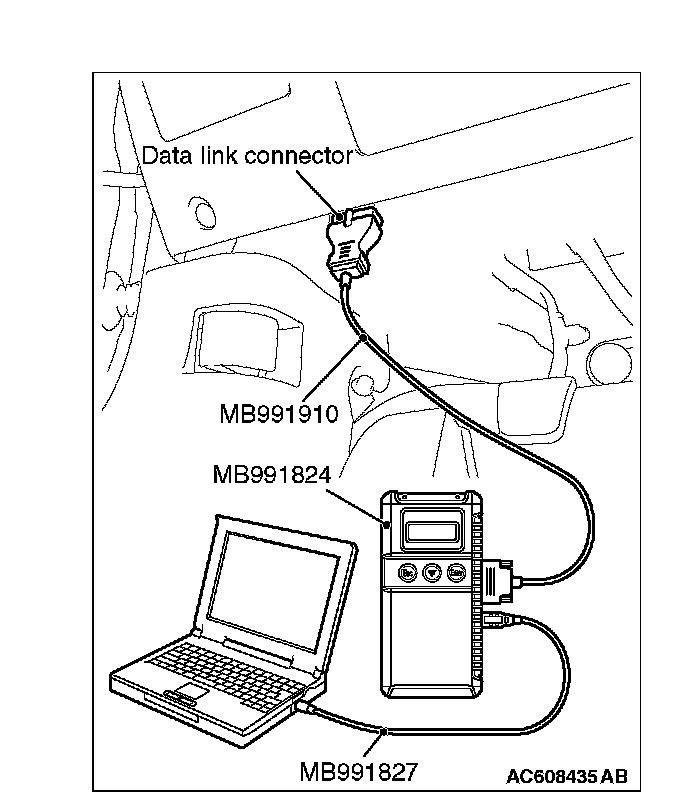 Data link connector

MB991910

MB991824

MB991827

AC608435 AB