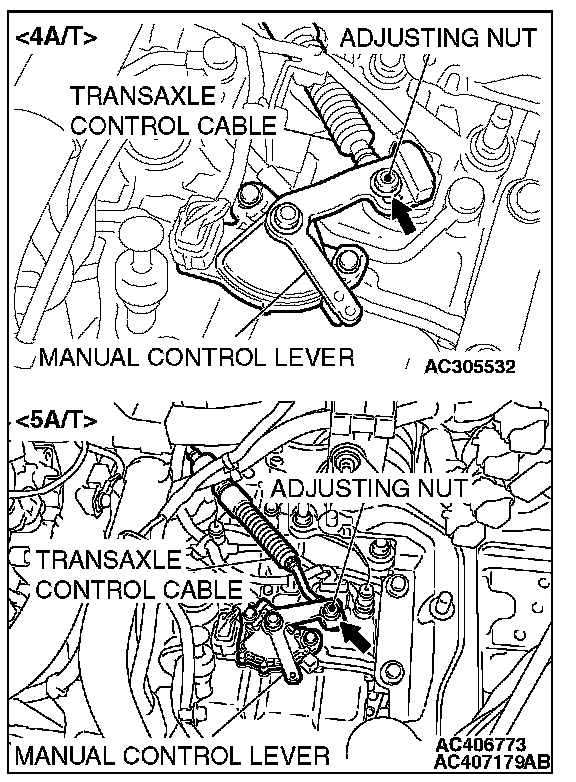 <4A/T>
ADJUSTING NUT
TRANSAXLE CONTROL CABLE
MANUAL CONTROL LEVER
AC305532

<5A/T>
ADJUSTING NUT
TRANSAXLE CONTROL CABLE
MANUAL CONTROL LEVER
AC406773
AC407179AB