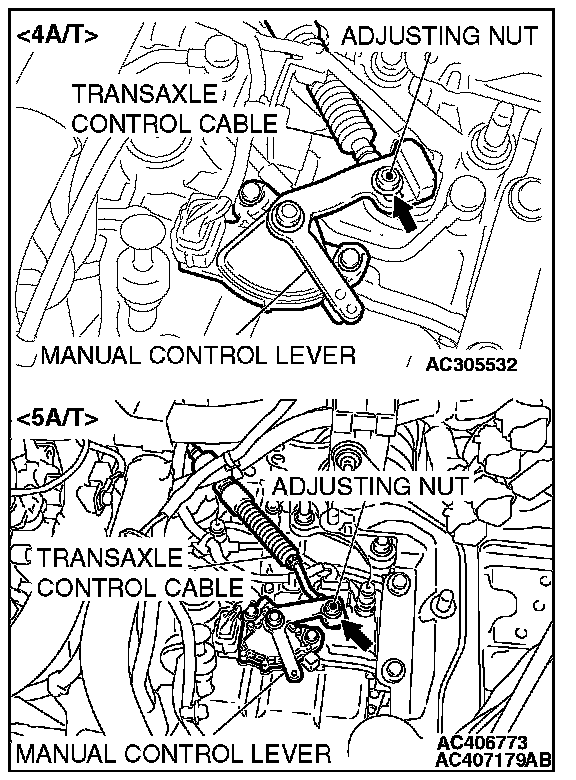 <4A/T>
ADJUSTING NUT
TRANSAXLE CONTROL CABLE
MANUAL CONTROL LEVER
AC305532

<5A/T>
ADJUSTING NUT
TRANSAXLE CONTROL CABLE
MANUAL CONTROL LEVER
AC406773
AC407179AB