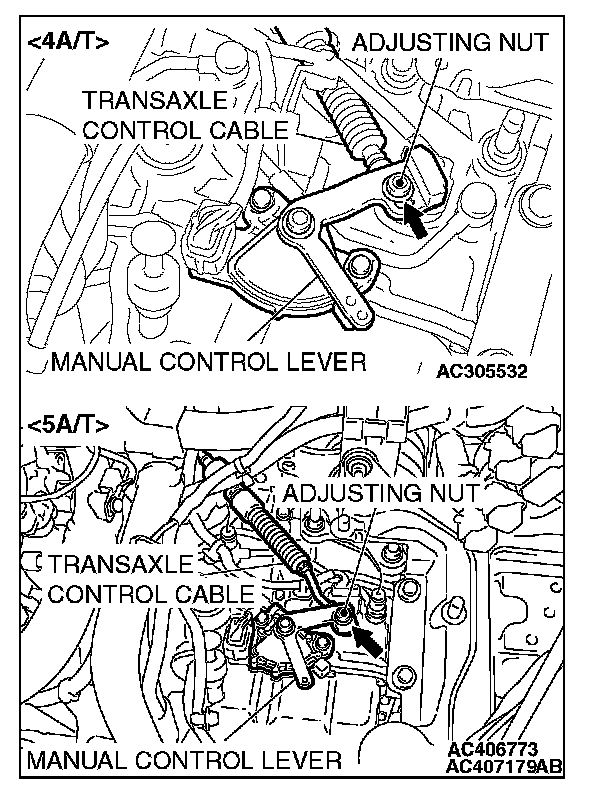 <4A/T>
ADJUSTING NUT
TRANSAXLE
CONTROL CABLE
MANUAL CONTROL LEVER
AC305532

<5A/T>
ADJUSTING NUT
TRANSAXLE
CONTROL CABLE
MANUAL CONTROL LEVER
AC406773
AC407179AB