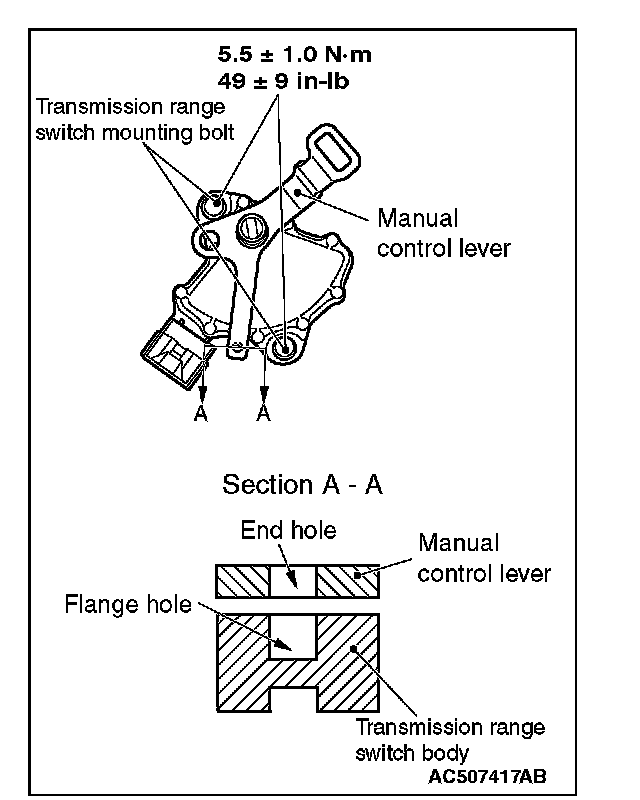 5.5 ± 1.0 N·m
49 ± 9 in-lb

Transmission range switch mounting bolt

Manual control lever

A

A

Section A - A

End hole

Manual control lever

Flange hole

Transmission range switch body

AC507417AB