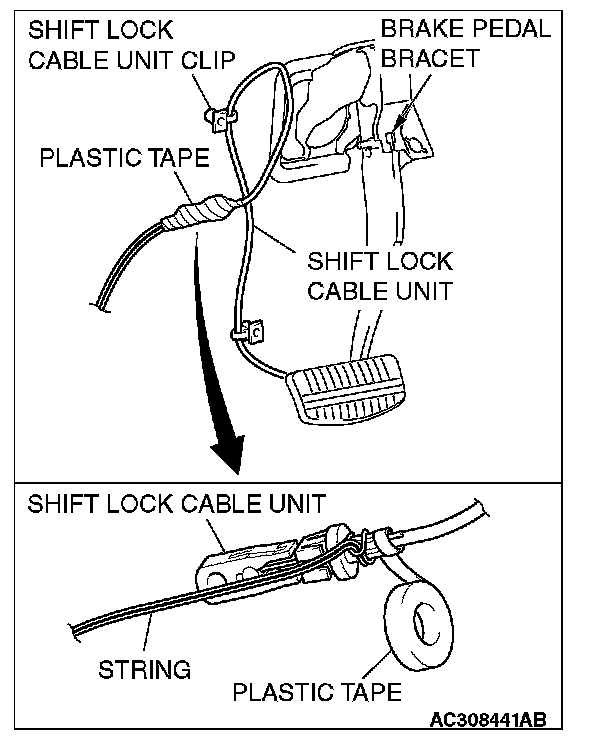 SHIFT LOCK CABLE UNIT CLIP

BRAKE PEDAL BRACET

PLASTIC TAPE

SHIFT LOCK CABLE UNIT

SHIFT LOCK CABLE UNIT

STRING

PLASTIC TAPE

AC308441AB