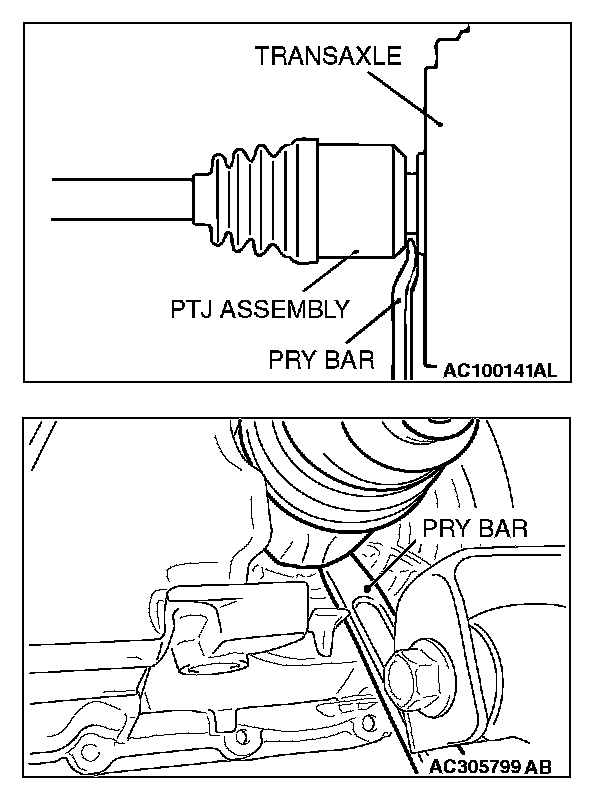 TRANSAXLE

PTJ ASSEMBLY

PRY BAR

AC100141AL

PRY BAR

AC305799 AB