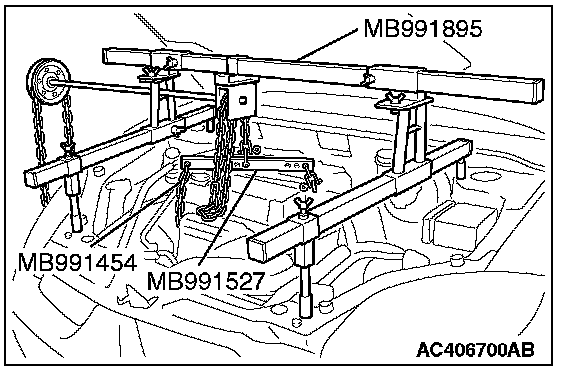 MB991895

MB991454

MB991527

AC406700AB