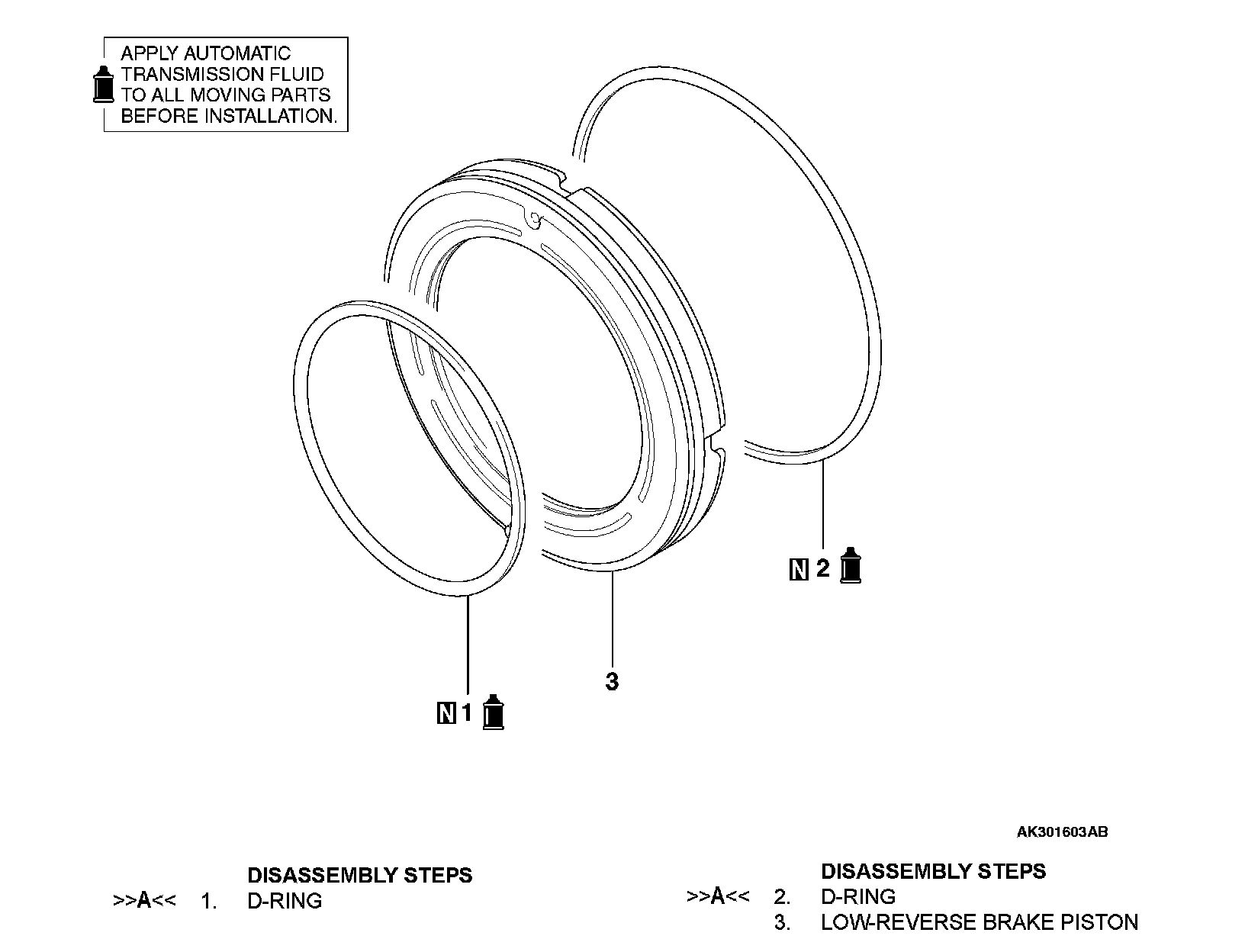 APPLY AUTOMATIC TRANSMISSION FLUID TO ALL MOVING PARTS BEFORE INSTALLATION.

N 2

3

N 1

AK301603AB

DISASSEMBLY STEPS
>>A<< 1. D-RING

DISASSEMBLY STEPS
>>A<< 2. D-RING
3. LOW-REVERSE BRAKE PISTON