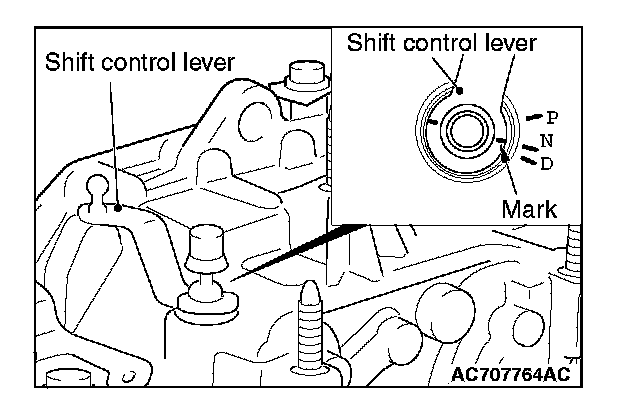 Shift control lever

Shift control lever

P
N
D

Mark

AC707764AC