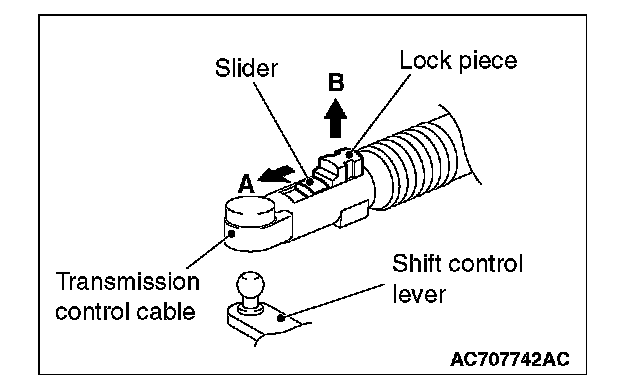 Slider

Lock piece

B

A

Transmission control cable

Shift control lever

AC707742AC