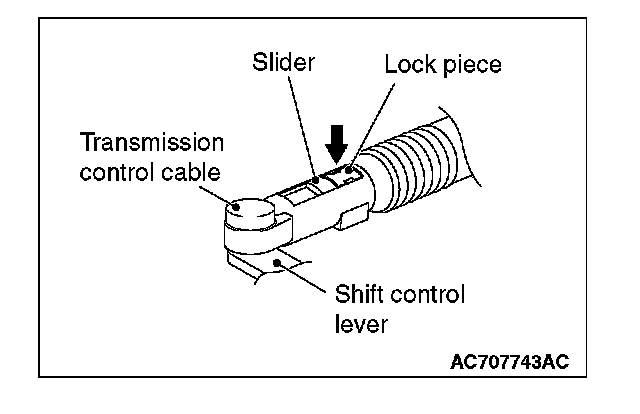 Slider

Lock piece

Transmission control cable

Shift control lever

AC707743AC