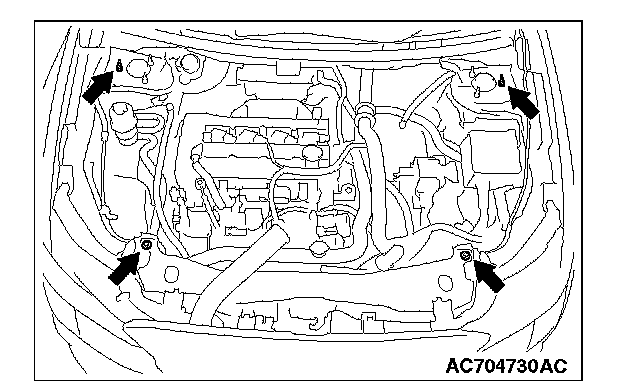 AC704730AC