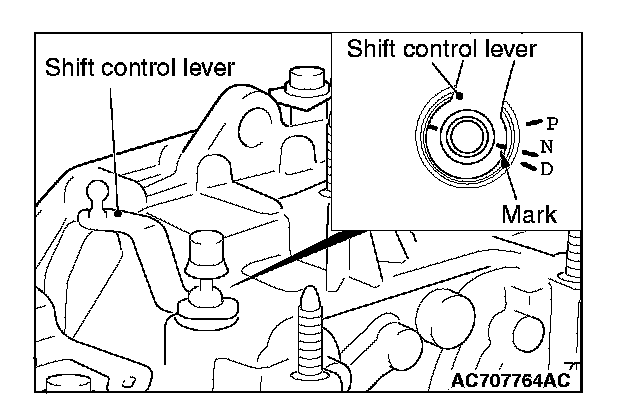 Shift control lever

Shift control lever

P
N
D

Mark

AC707764AC