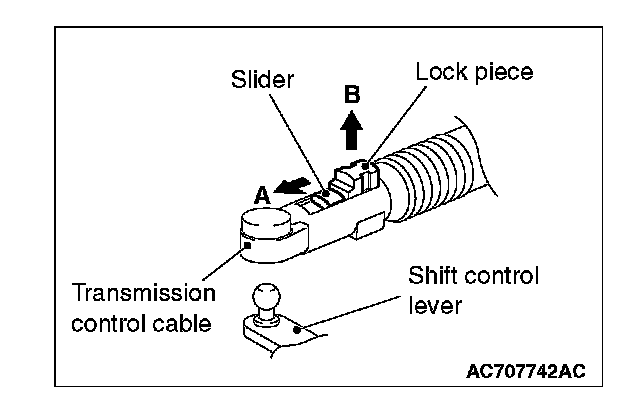 Slider
Lock piece
B
A
Transmission control cable
Shift control lever
AC707742AC