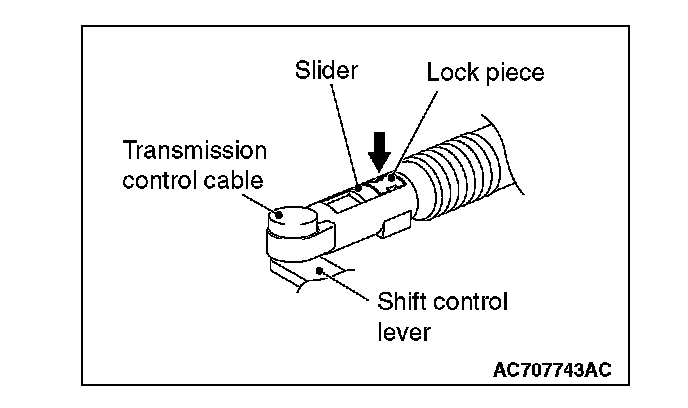 Slider

Lock piece

Transmission control cable

Shift control lever

AC707743AC