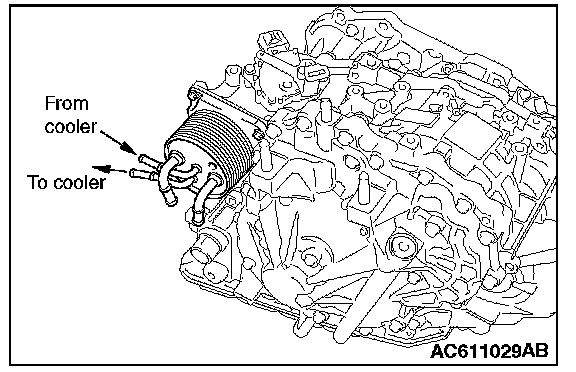 From cooler
To cooler
AC611029AB