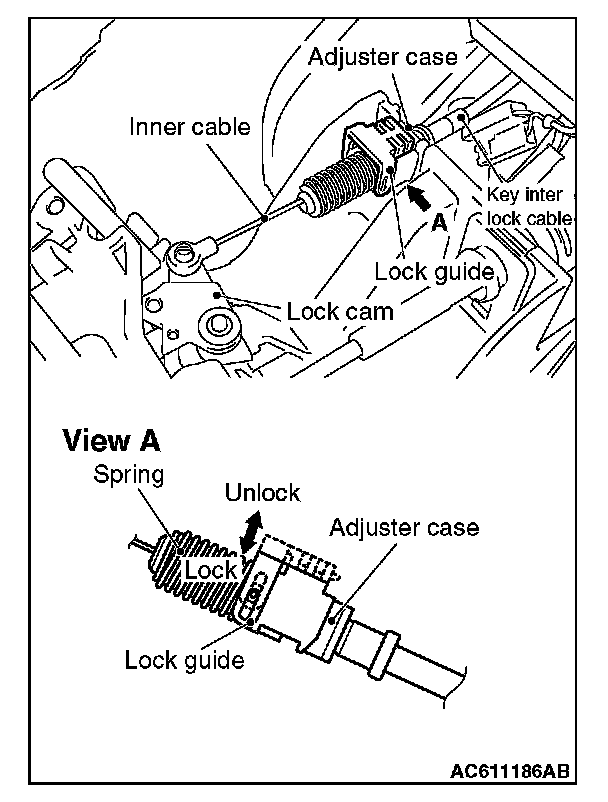 Adjuster case
Inner cable
Key inter lock cable
A
Lock guide
Lock cam

View A
Spring
Unlock
Adjuster case
Lock
Lock guide

AC611186AB