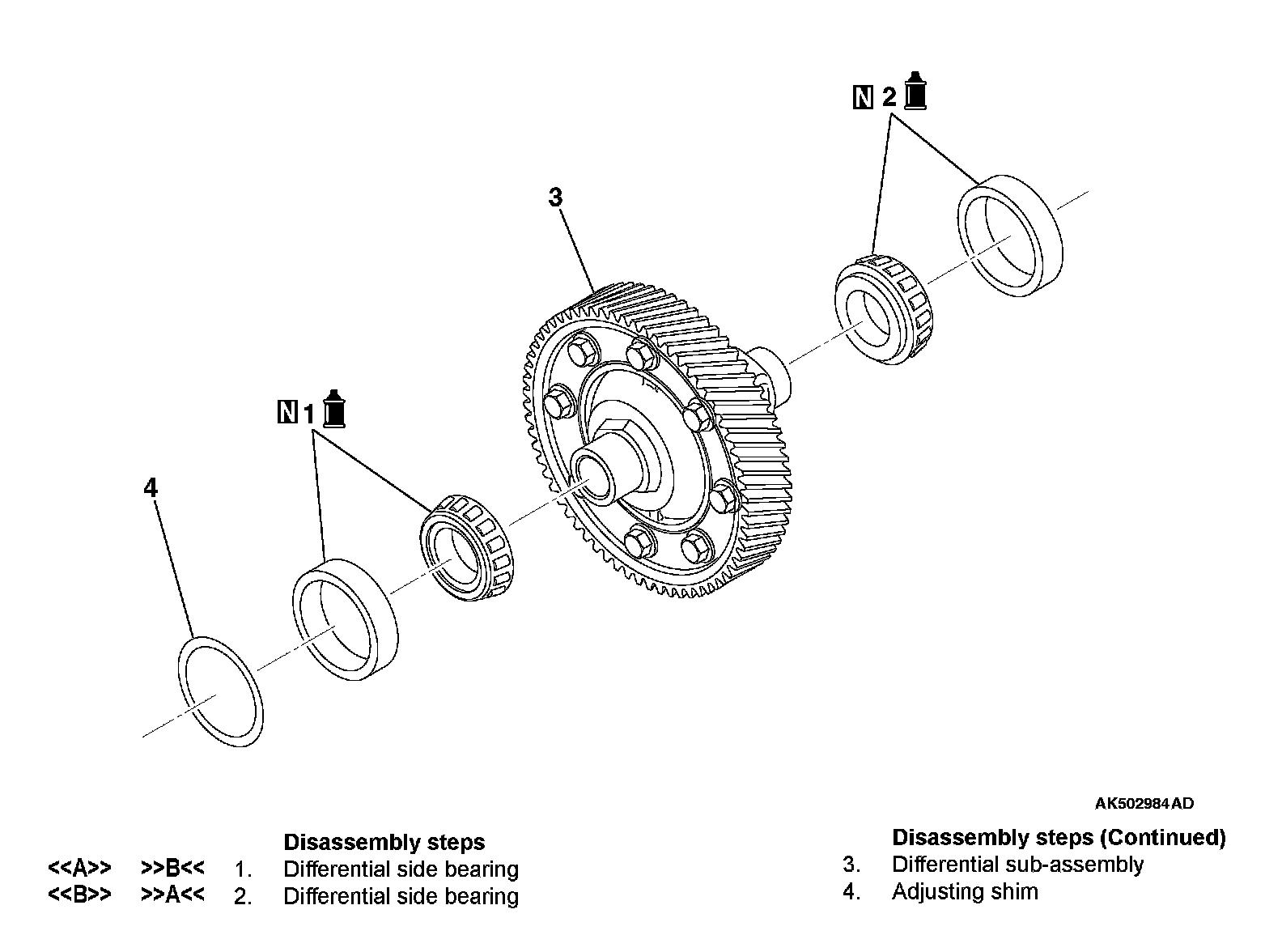 N 2

3

N 1

4

AK502984AD

Disassembly steps
<<A>> >>B<< 1. Differential side bearing
<<B>> >>A<< 2. Differential side bearing

Disassembly steps (Continued)
3. Differential sub-assembly
4. Adjusting shim