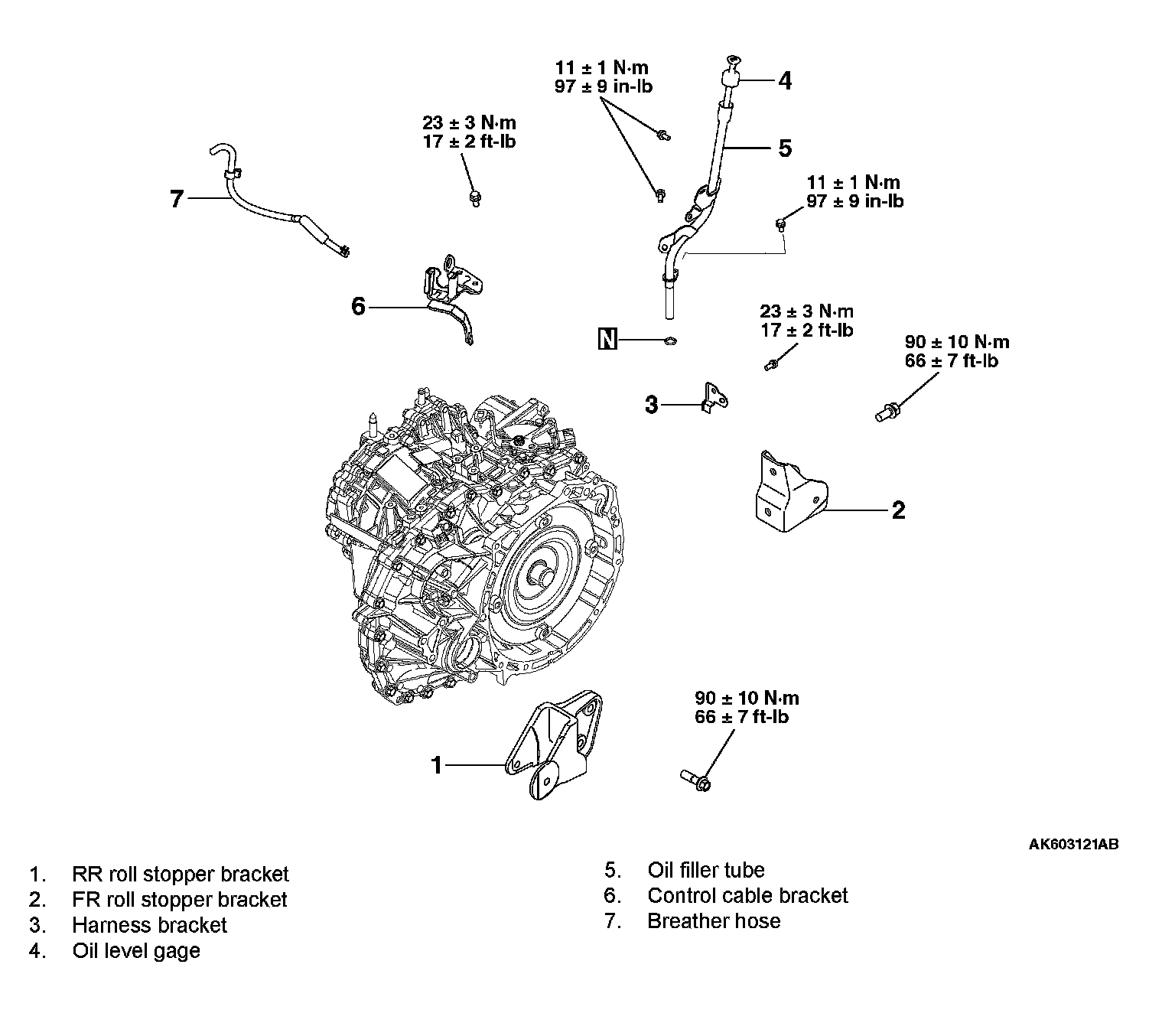 11 ± 1 N·m
97 ± 9 in-lb

4

23 ± 3 N·m
17 ± 2 ft-lb

5

7

11 ± 1 N·m
97 ± 9 in-lb

6

N

23 ± 3 N·m
17 ± 2 ft-lb

90 ± 10 N·m
66 ± 7 ft-lb

3

2

90 ± 10 N·m
66 ± 7 ft-lb

1

AK603121AB

1. RR roll stopper bracket
2. FR roll stopper bracket
3. Harness bracket
4. Oil level gage

5. Oil filler tube
6. Control cable bracket
7. Breather hose