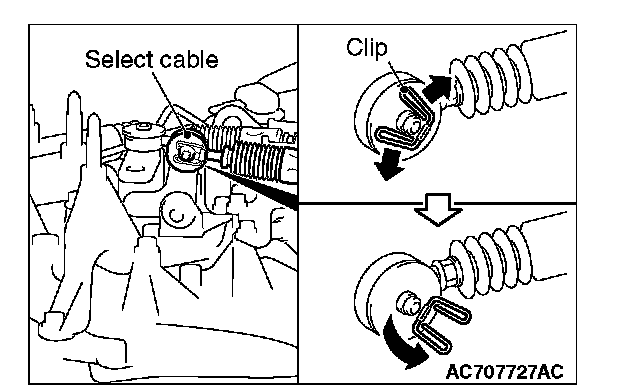 Select cable

Clip

AC707727AC