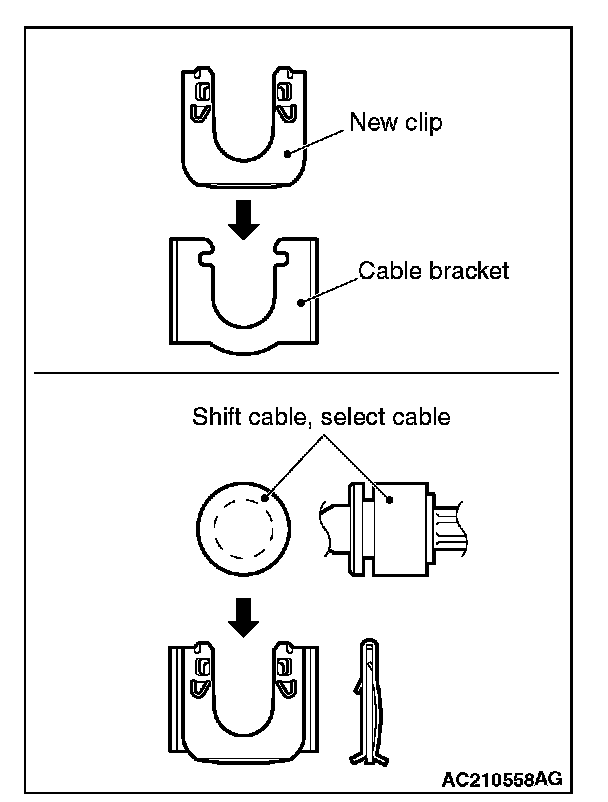 New clip

Cable bracket

Shift cable, select cable

AC210558AG